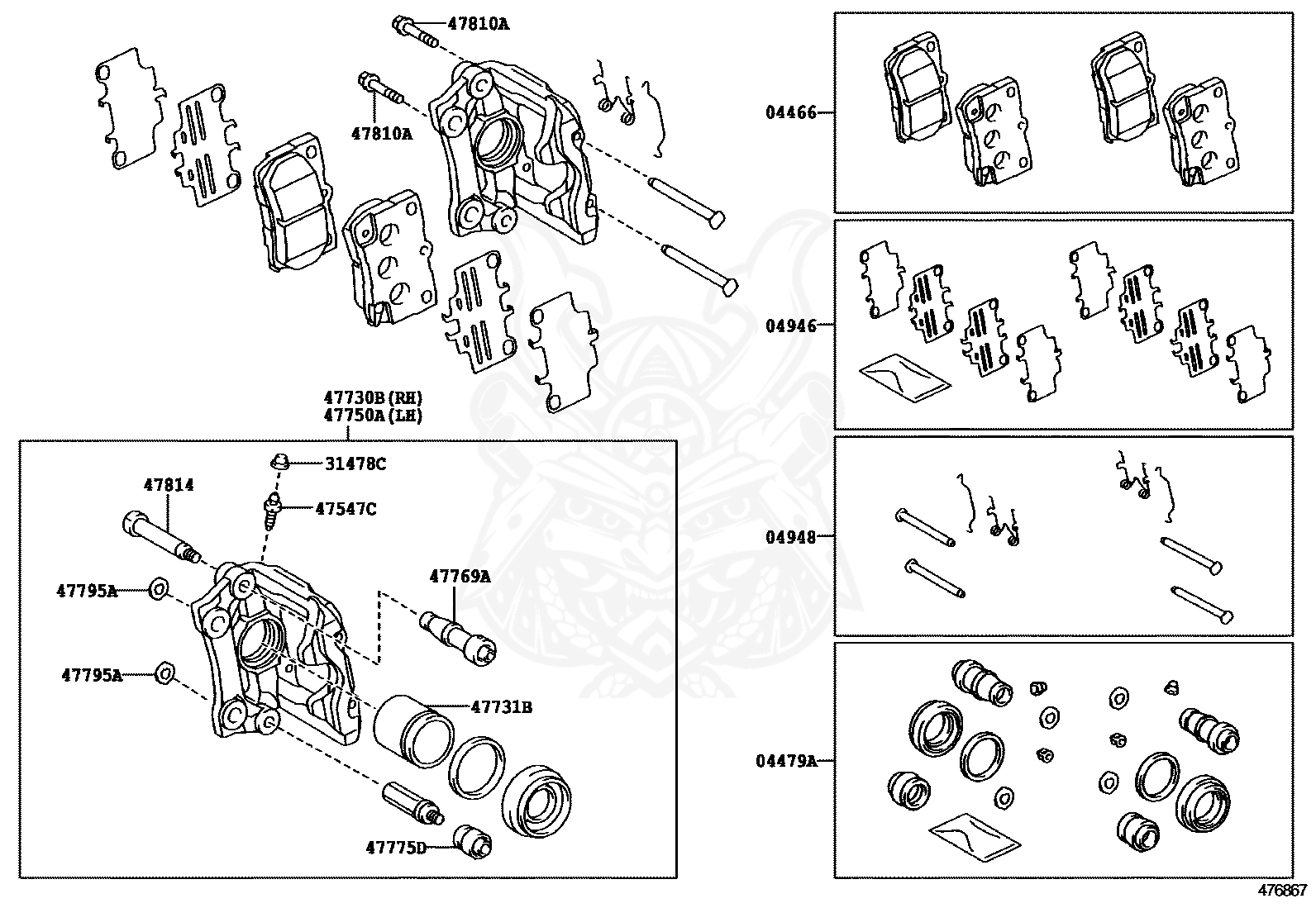 47810A

47810A

47730B(RH)
47750A(LH)

31478C

47814

47547C

47795A

47769A

47795A

47731B

47775D

04466

04946

04948

04479A

476867